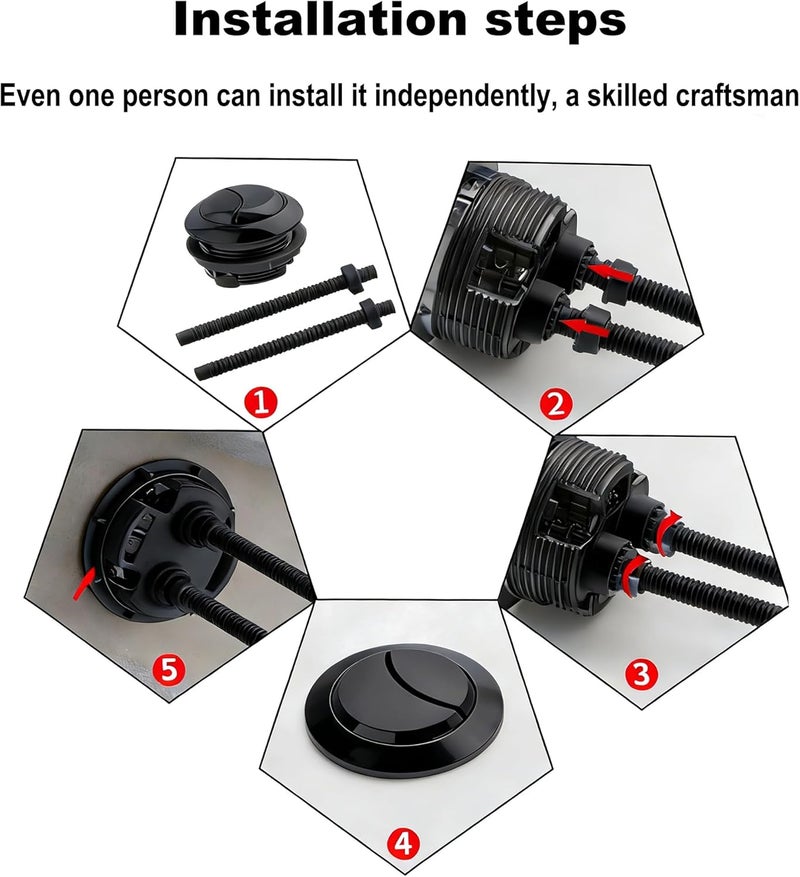 Installation steps

Even one person can install it independently, a skilled craftsman

1

2

5

3

4